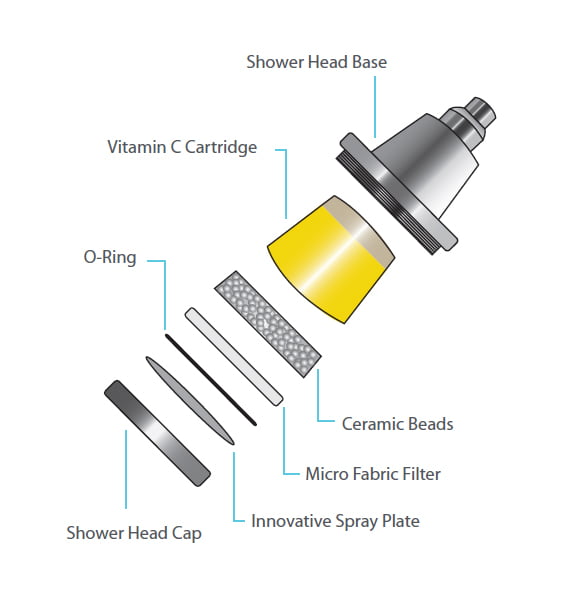 Shower Head Base

Vitamin C Cartridge

O-Ring

Ceramic Beads

Micro Fabric Filter

Innovative Spray Plate

Shower Head Cap